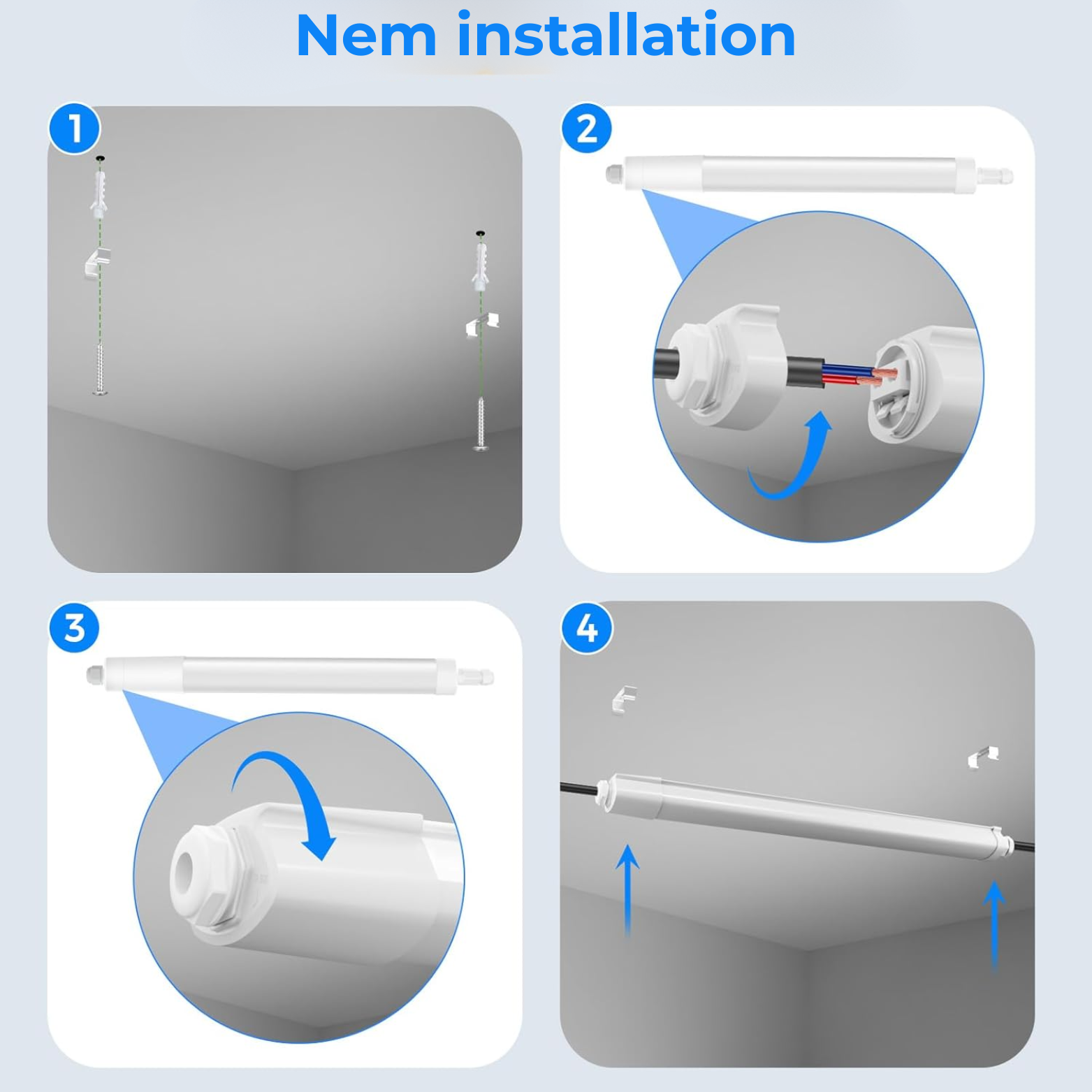 Nem installation

1

2

3

4